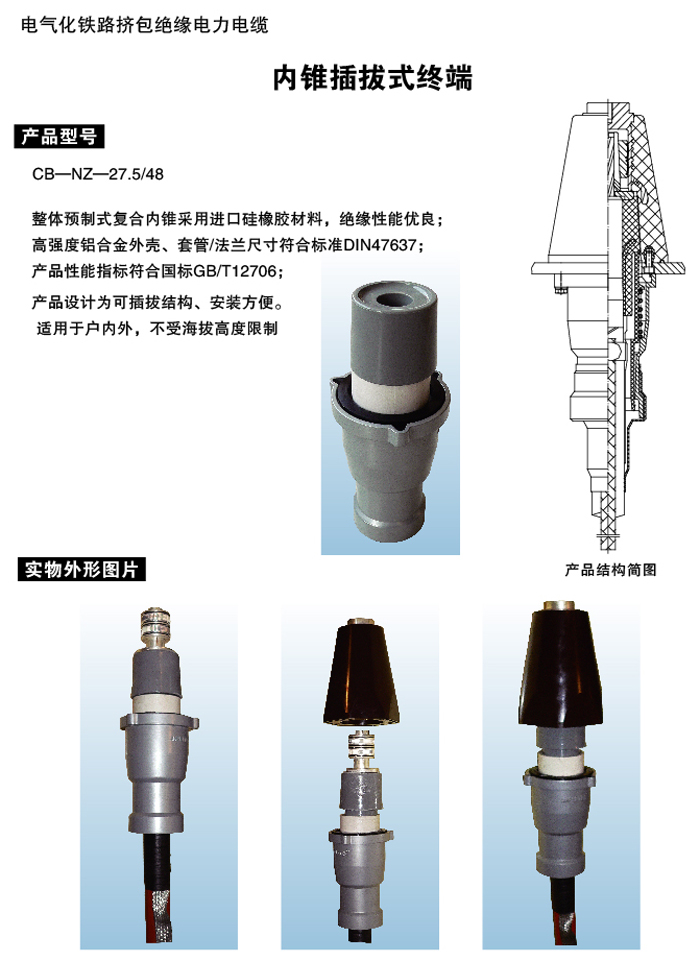 电气化铁路挤包绝缘电力电缆

内锥插拔式终端

产品型号

CB—NZ—27.5/48

整体预制式复合内锥采用进口硅橡胶材料，绝缘性能优良；
高强度铝合金外壳、套管/法兰尺寸符合标准DIN47637；
产品性能指标符合国标GB/T12706；
产品设计为可插拔结构、安装方便。
适用于户内外，不受海拔高度限制

产品结构简图

实物外形图片